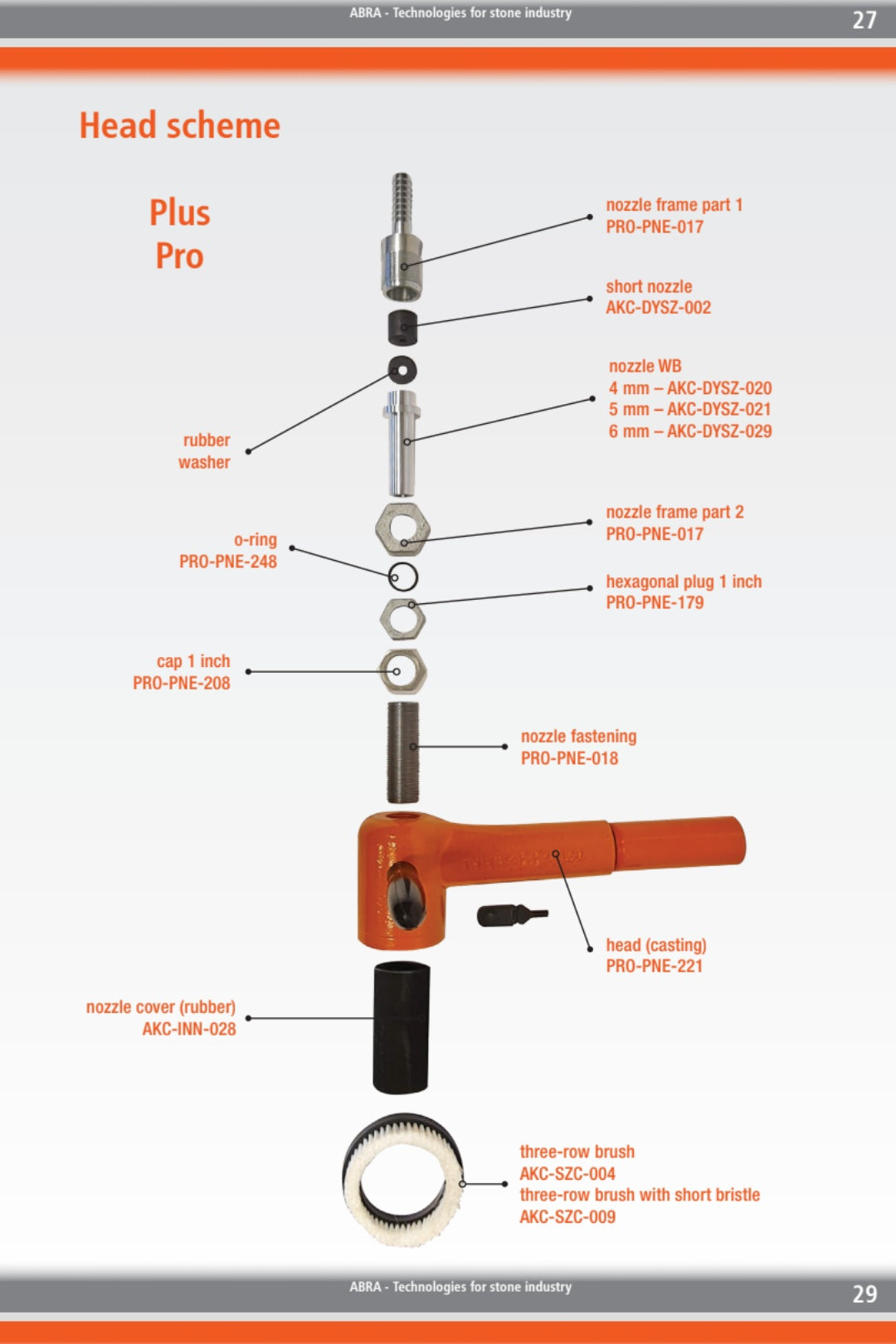 ABRA - Technologies for stone industry

27

Head scheme

Plus
Pro

nozzle frame part 1
PRO-PNE-017

short nozzle
AKC-DYSZ-002

nozzle WB
4 mm – AKC-DYSZ-020
5 mm – AKC-DYSZ-021
6 mm – AKC-DYSZ-029

rubber
washer

nozzle frame part 2
PRO-PNE-017

o-ring
PRO-PNE-248

hexagonal plug 1 inch
PRO-PNE-179

cap 1 inch
PRO-PNE-208

nozzle fastening
PRO-PNE-018

head (casting)
PRO-PNE-221

nozzle cover (rubber)
AKC-INN-028

three-row brush
AKC-SZC-004
three-row brush with short bristle
AKC-SZC-009

ABRA - Technologies for stone industry

29